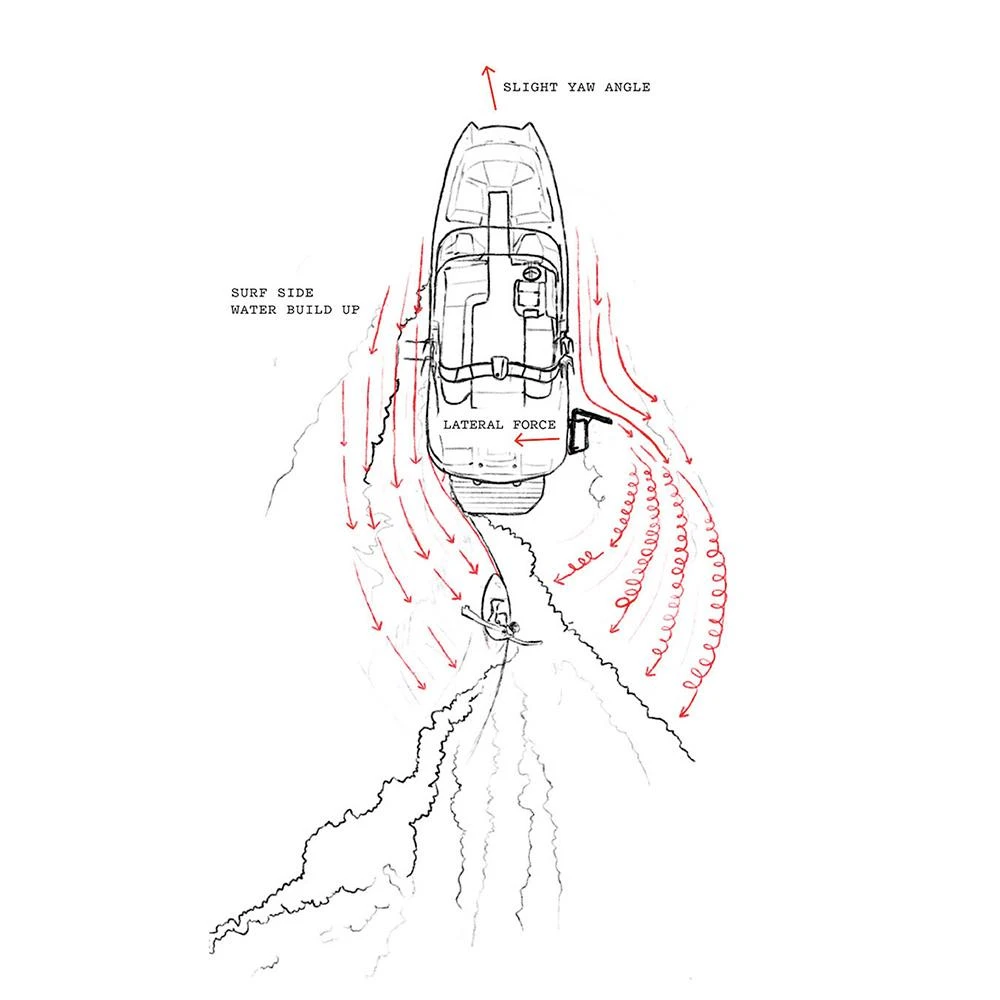 SLIGHT YAW ANGLE

SURF SIDE
WATER BUILD UP

LATERAL FORCE