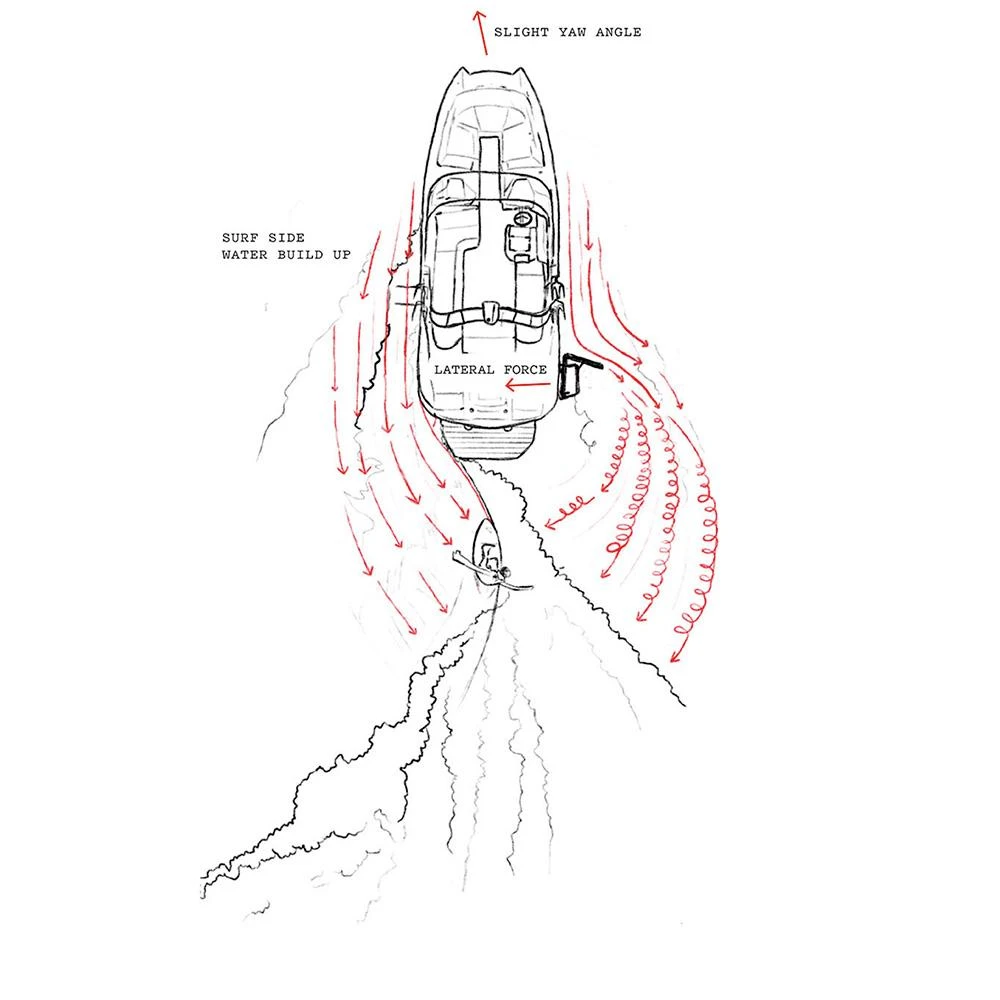 SLIGHT YAW ANGLE

SURF SIDE
WATER BUILD UP

LATERAL FORCE