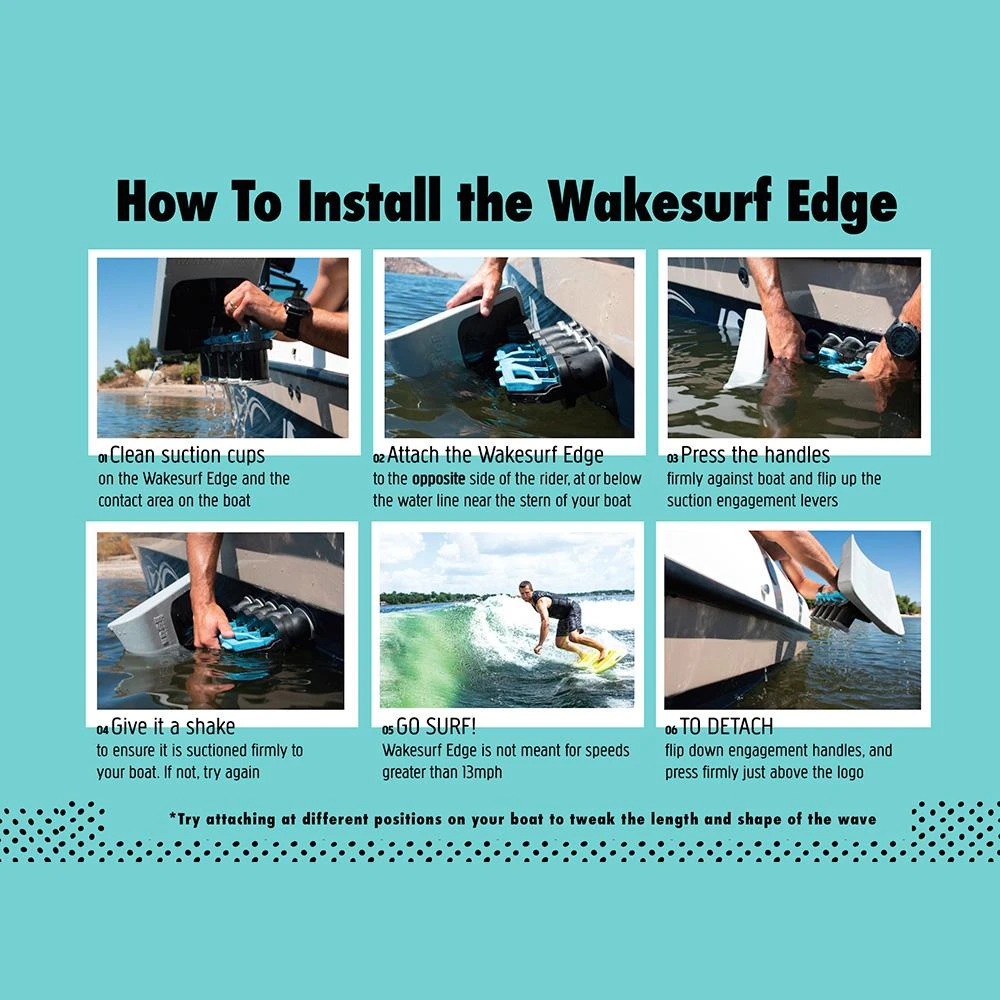 How To Install the Wakesurf Edge

01 Clean suction cups
on the Wakesurf Edge and the contact area on the boat

02 Attach the Wakesurf Edge
to the opposite side of the rider, at or below the water line near the stern of your boat

03 Press the handles
firmly against boat and flip up the suction engagement levers

04 Give it a shake
to ensure it is suctioned firmly to your boat. If not, try again

05 GO SURF!
Wakesurf Edge is not meant for speeds greater than 13mph

06 TO DETACH
flip down engagement handles, and press firmly just above the logo

*Try attaching at different positions on your boat to tweak the length and shape of the wave